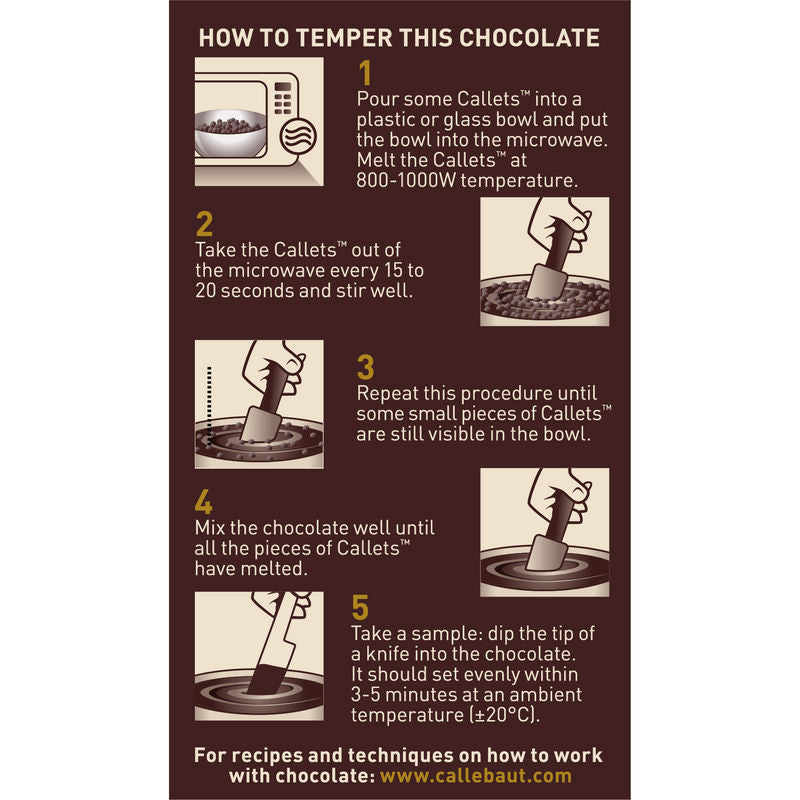 HOW TO TEMPER THIS CHOCOLATE

1
Pour some Callets™ into a plastic or glass bowl and put the bowl into the microwave. Melt the Callets™ at 800-1000W temperature.

2
Take the Callets™ out of the microwave every 15 to 20 seconds and stir well.

3
Repeat this procedure until some small pieces of Callets™ are still visible in the bowl.

4
Mix the chocolate well until all the pieces of Callets™ have melted.

5
Take a sample: dip the tip of a knife into the chocolate. It should set evenly within 3-5 minutes at an ambient temperature (±20°C).

For recipes and techniques on how to work with chocolate: www.callebaut.com