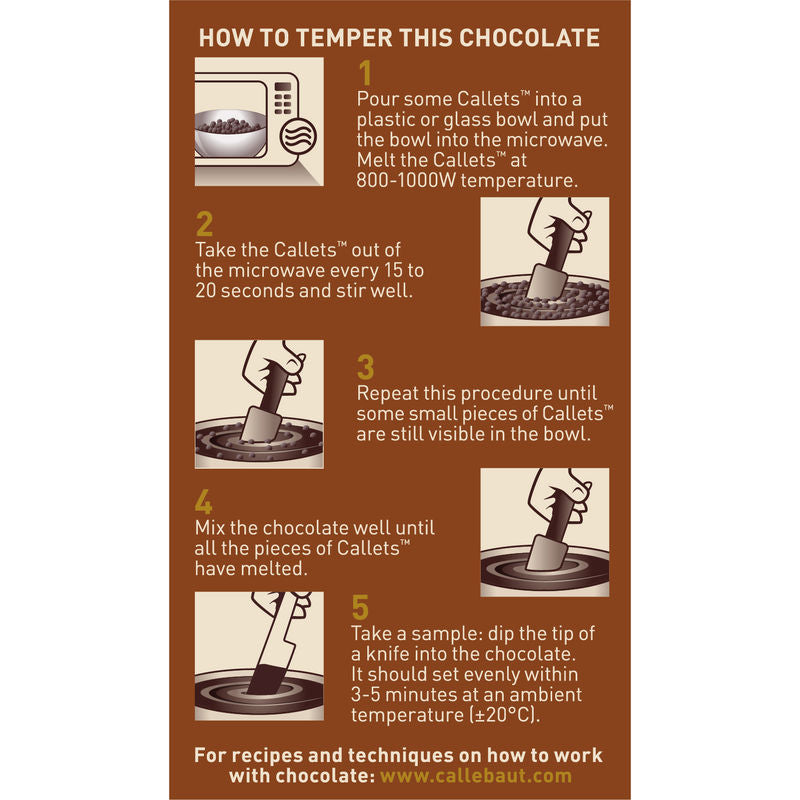 HOW TO TEMPER THIS CHOCOLATE

1
Pour some Callets™ into a plastic or glass bowl and put the bowl into the microwave. Melt the Callets™ at 800-1000W temperature.

2
Take the Callets™ out of the microwave every 15 to 20 seconds and stir well.

3
Repeat this procedure until some small pieces of Callets™ are still visible in the bowl.

4
Mix the chocolate well until all the pieces of Callets™ have melted.

5
Take a sample: dip the tip of a knife into the chocolate. It should set evenly within 3-5 minutes at an ambient temperature (±20°C).

For recipes and techniques on how to work with chocolate: www.callebaut.com